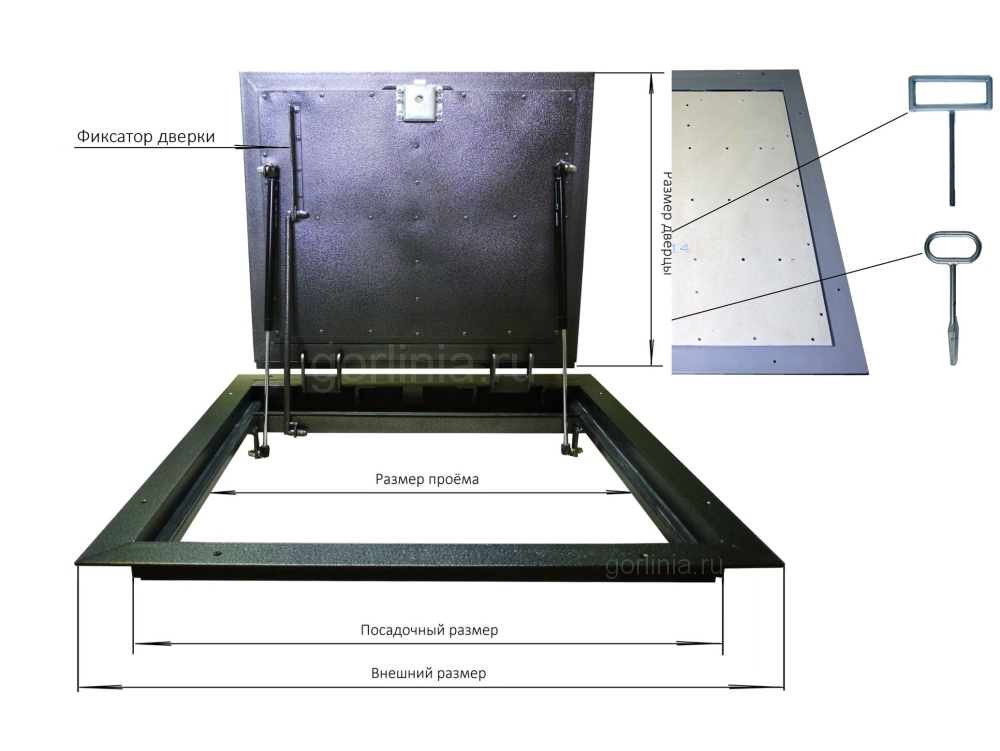 Фиксатор дверки

Размер дверцы

gorlinia.ru

Размер проёма

gorlinia.ru

Посадочный размер

Внешний размер