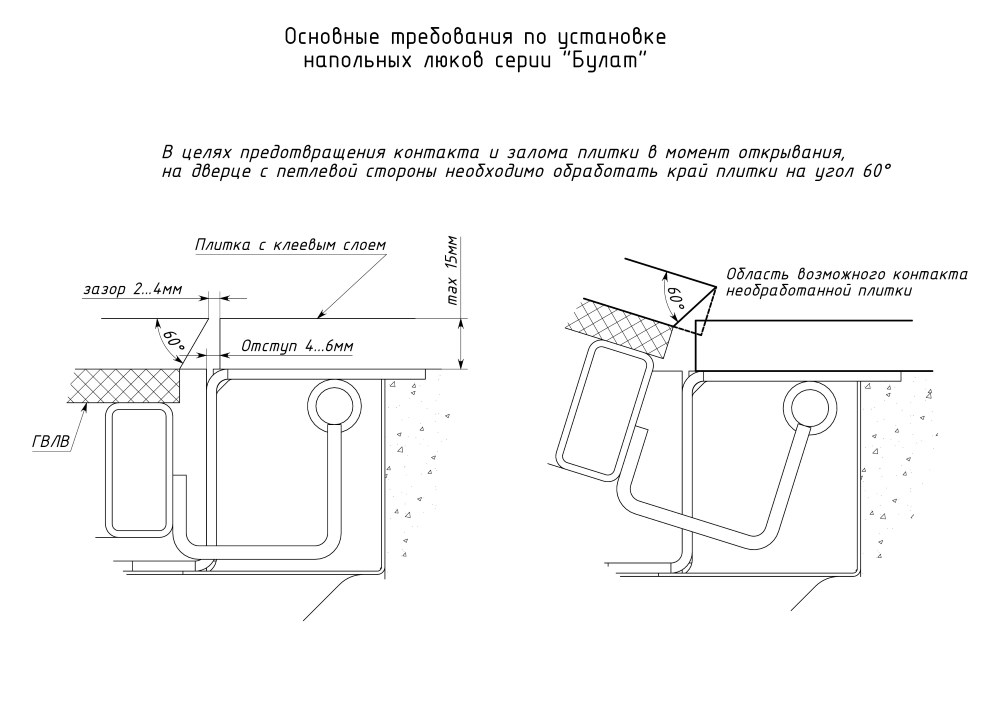 Основные требования по установке напольных люков серии "Булат"

В целях предотвращения контакта и залома плитки в момент открывания, на дверце с петлевой стороны необходимо обработать край плитки на угол 60°

Плитка с клеевым слоем

max 15мм

зазор 2...4мм

60°

Отступ 4...6мм

ГВЛВ

60°

Область возможного контакта необработанной плитки